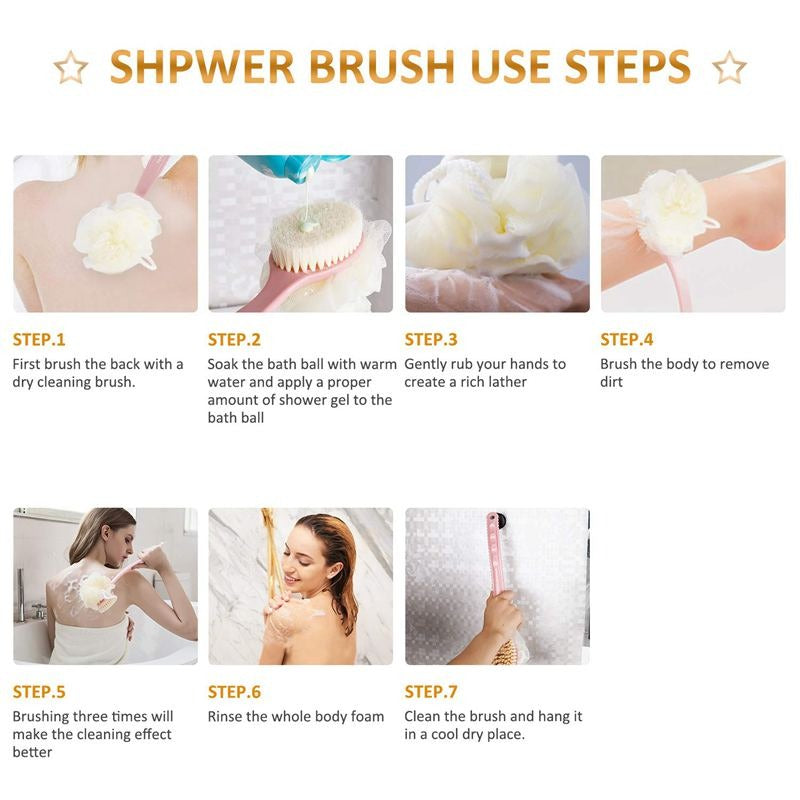 SHPWER BRUSH USE STEPS

STEP.1
First brush the back with a dry cleaning brush.

STEP.2
Soak the bath ball with warm water and apply a proper amount of shower gel to the bath ball

STEP.3
Gently rub your hands to create a rich lather

STEP.4
Brush the body to remove dirt

STEP.5
Brushing three times will make the cleaning effect better

STEP.6
Rinse the whole body foam

STEP.7
Clean the brush and hang it in a cool dry place.