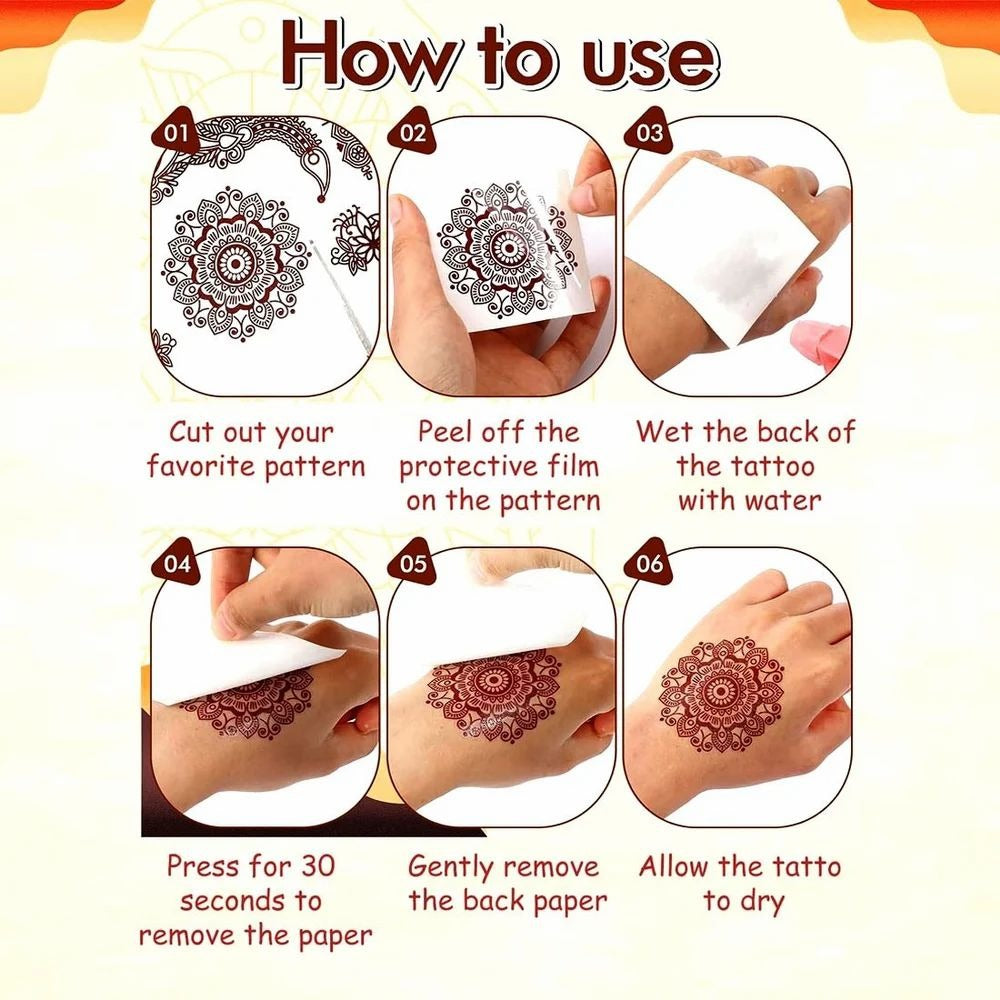 How to use

01

Cut out your favorite pattern

02

Peel off the protective film on the pattern

03

Wet the back of the tattoo with water

04

Press for 30 seconds to remove the paper

05

Gently remove the back paper

06

Allow the tatto to dry