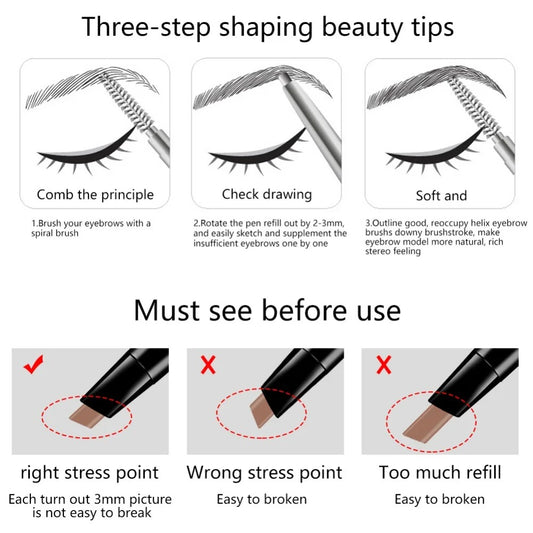 Three-step shaping beauty tips

Comb the principle

1.Brush your eyebrows with a spiral brush

Check drawing

2.Rotate the pen refill out by 2-3mm, and easily sketch and supplement the insufficient eyebrows one by one

Soft and

3.Outline good, reoccupy helix eyebrow brushs downy brushstroke, make eyebrow model more natural, rich stereo feeling

Must see before use

right stress point

Each turn out 3mm picture is not easy to break

Wrong stress point

Easy to broken

Too much refill

Easy to broken