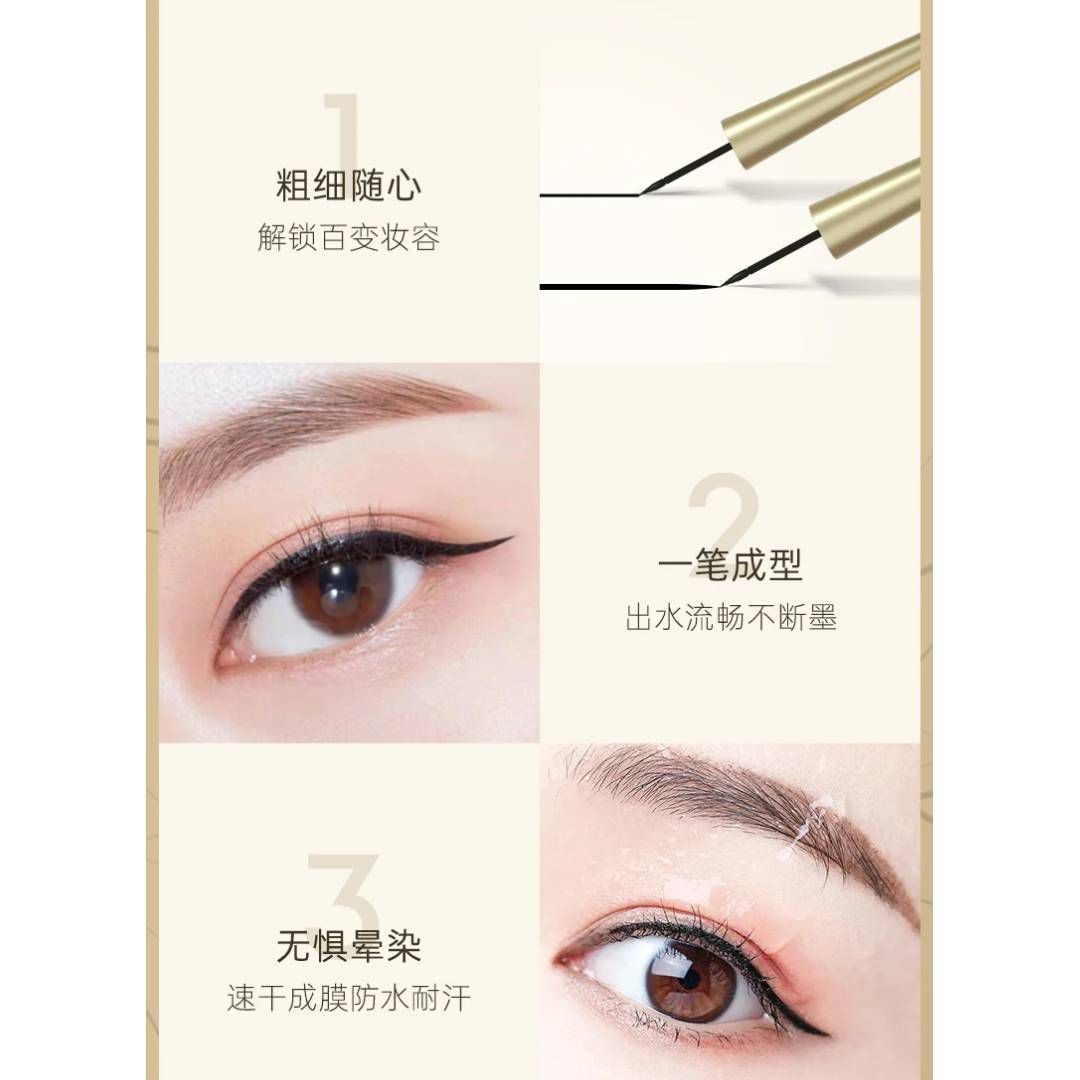 1
粗细随心
解锁百变妆容

2
一笔成型
出水流畅不断墨

3
无惧晕染
速干成膜防水耐汗